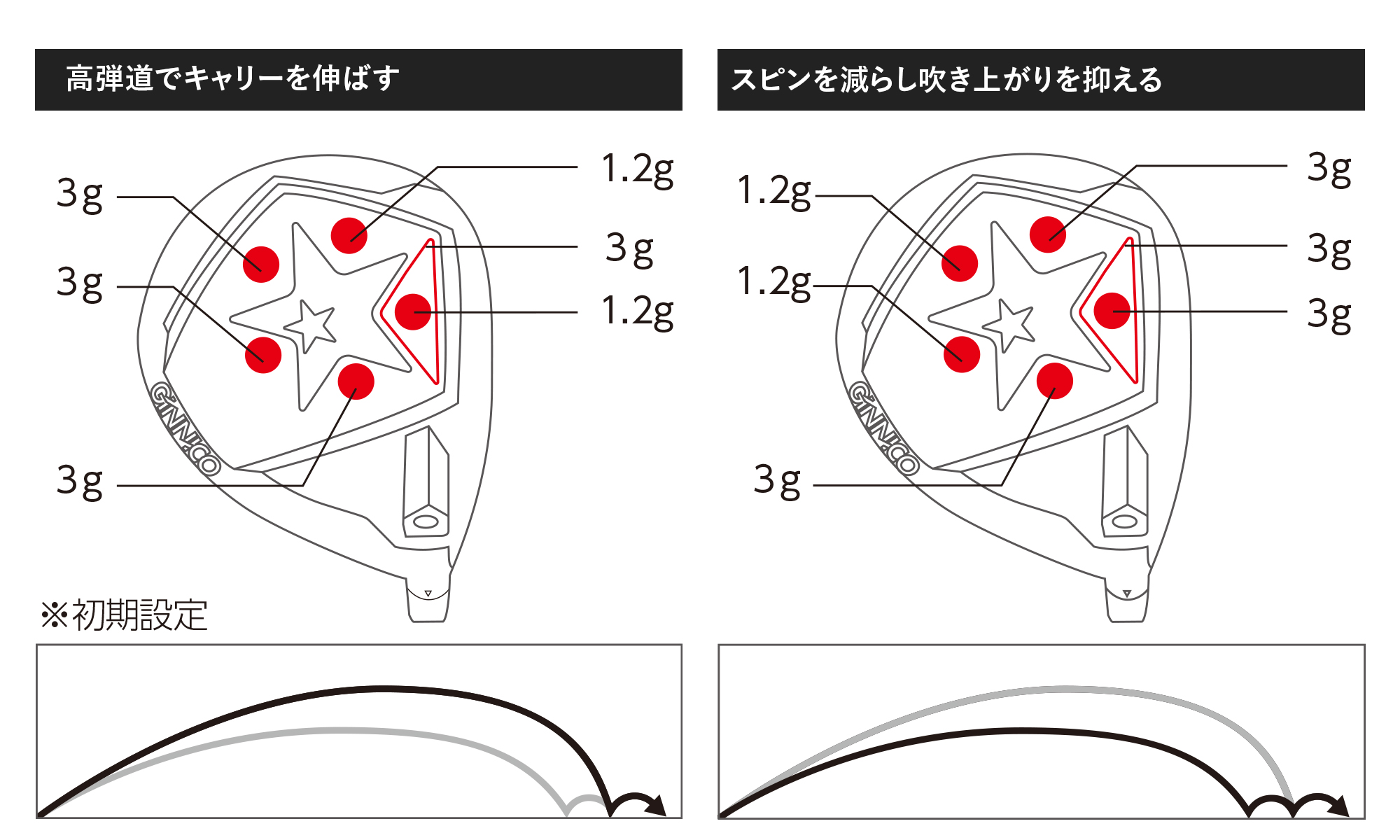 高弾道でキャリーを伸ばす

3g
3g
3g
1.2g
3g
1.2g

GINNICO

※初期設定

スピンを減らし吹き上がりを抑える

1.2g
1.2g
3g
3g
3g
3g

GINNICO